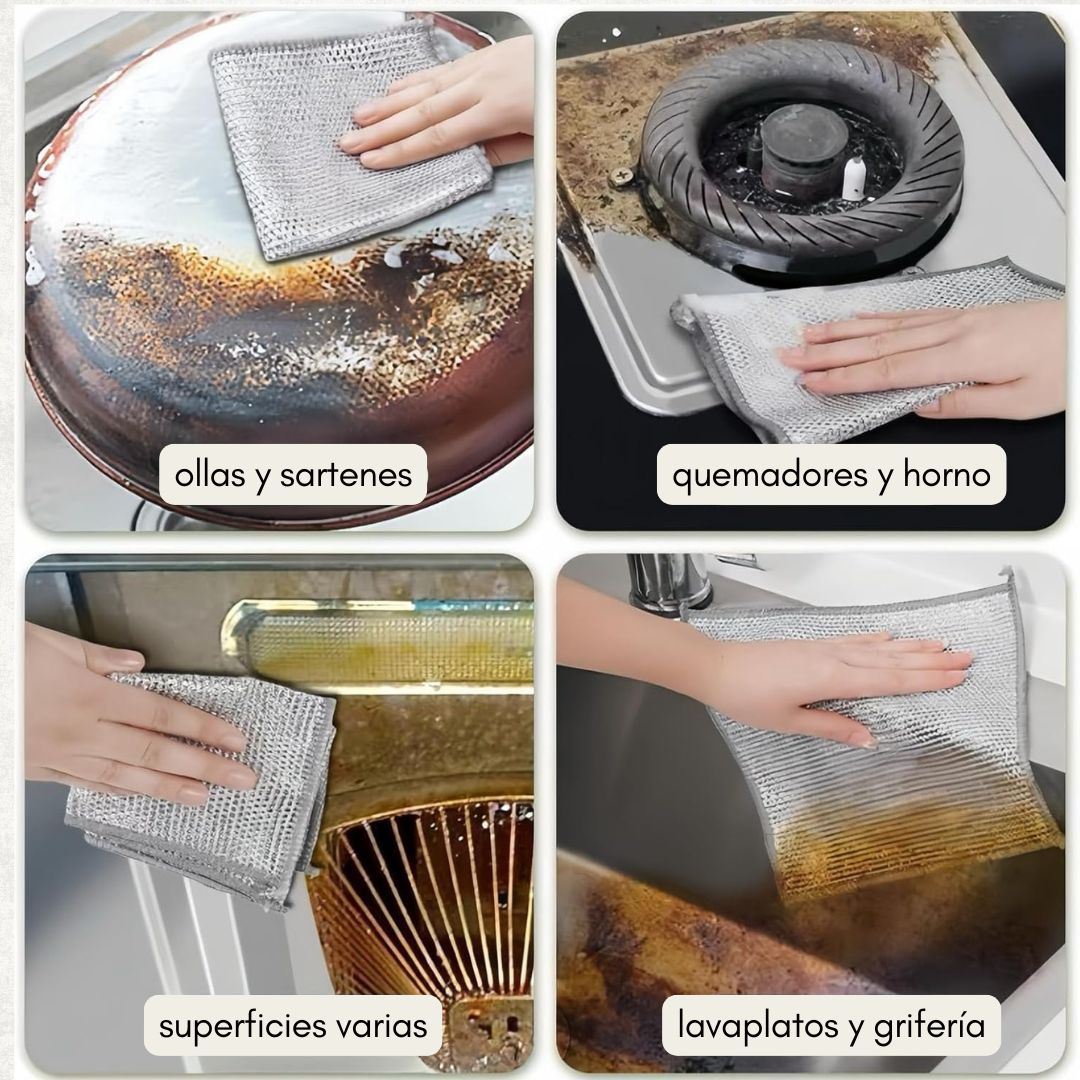 ollas y sartenes

quemadores y horno

superficies varias

lavaplatos y grifería